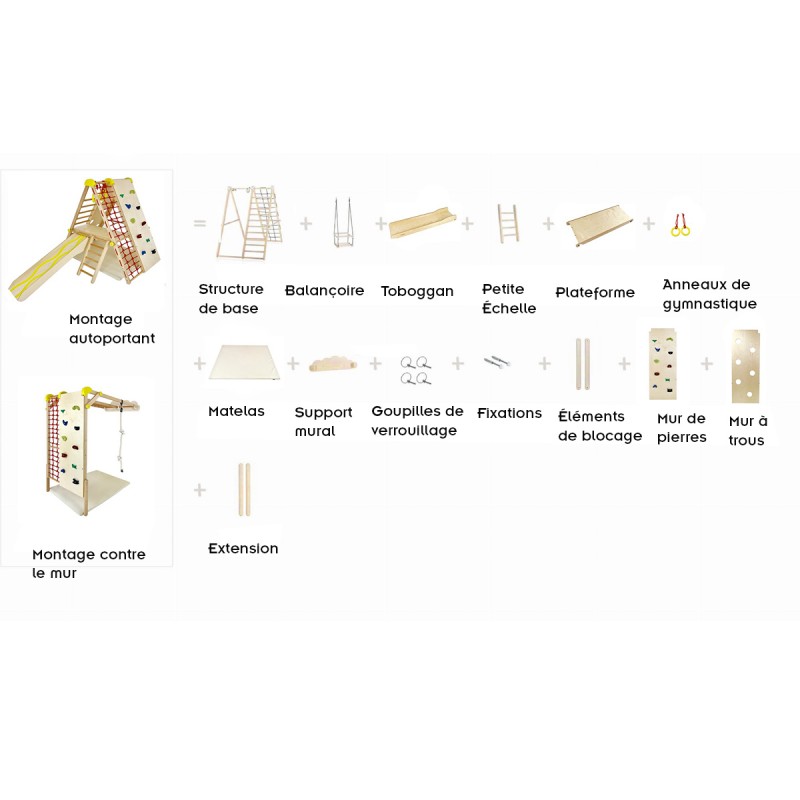 Montage autoportant

Montage contre le mur

= Structure de base + Balançoire + Toboggan + Petite Échelle + Plateforme + Anneaux de gymnastique

+ Matelas + Support mural + Goupilles de verrouillage + Fixations + Éléments de blocage + Mur de pierres + Mur à trous

+ Extension