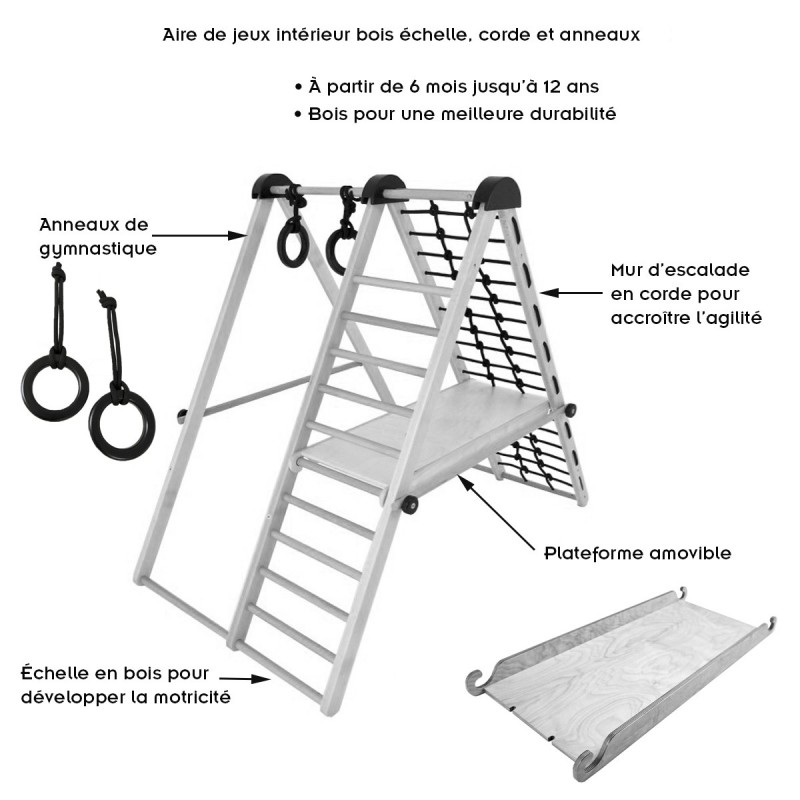 Aire de jeux intérieur bois échelle, corde et anneaux

• À partir de 6 mois jusqu'à 12 ans
• Bois pour une meilleure durabilité

Anneaux de gymnastique

Mur d'escalade en corde pour accroître l'agilité

Plateforme amovible

Échelle en bois pour développer la motricité