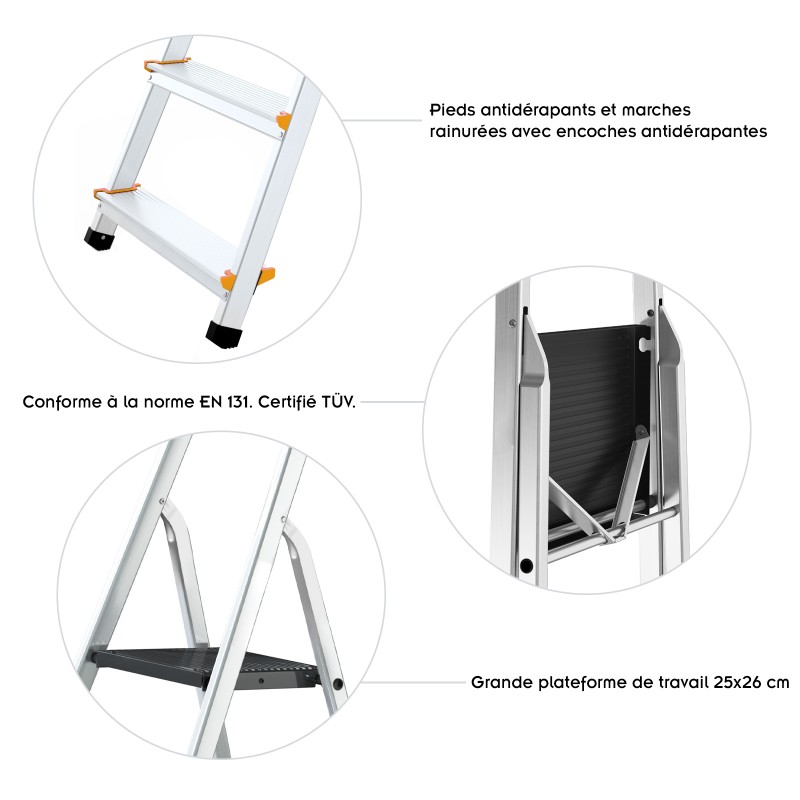 Pieds antidérapants et marches rainurées avec encoches antidérapantes

Conforme à la norme EN 131. Certifié TÜV.

Grande plateforme de travail 25x26 cm