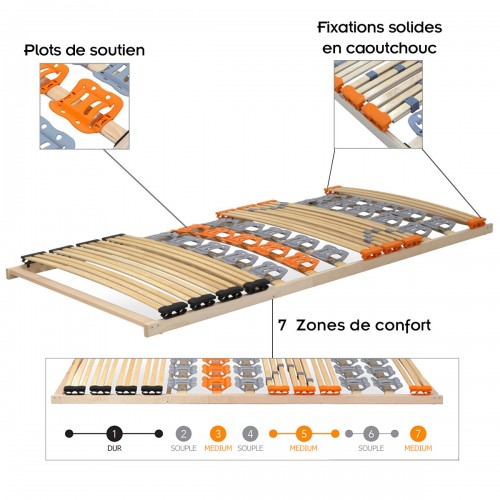 Plots de soutien

Fixations solides en caoutchouc

7 Zones de confort

1
DUR
2
SOUPLE
3
MEDIUM
4
SOUPLE
5
MEDIUM
6
SOUPLE
7
MEDIUM