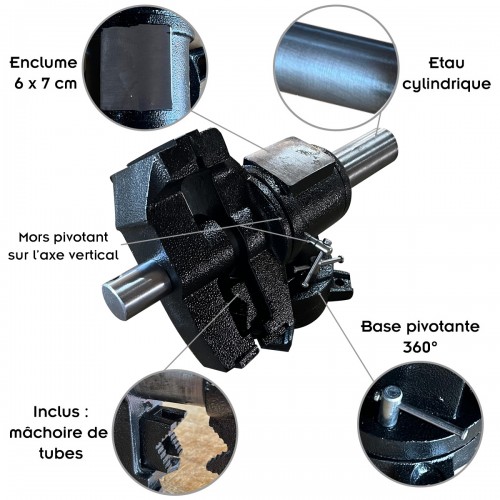 Enclume
6 x 7 cm

Etau
cylindrique

Mors pivotant
sur l'axe vertical

Base pivotante
360°

Inclus :
mâchoire de
tubes