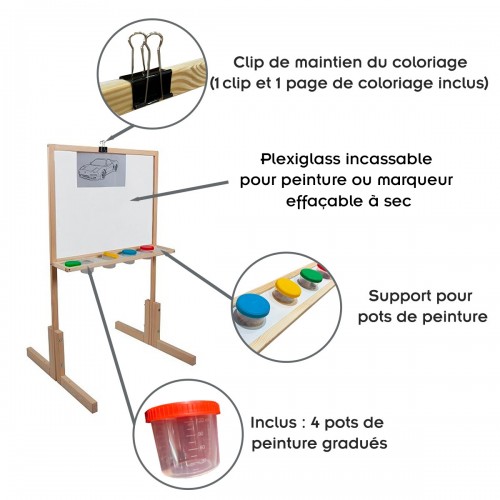 Clip de maintien du coloriage
(1 clip et 1 page de coloriage inclus)

Plexiglass incassable
pour peinture ou marqueur
effaçable à sec

Support pour
pots de peinture

Inclus : 4 pots de
peinture gradués