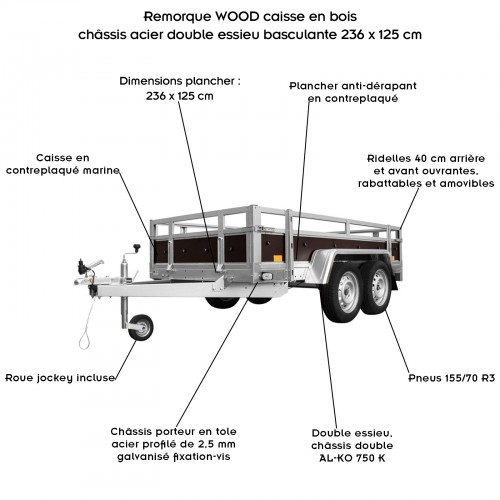 Remorque WOOD caisse en bois
châssis acier double essieu basculante 236 x 125 cm

Dimensions plancher :
236 x 125 cm

Plancher anti-dérapant
en contreplaqué

Caisse en
contreplaqué marine

Ridelles 40 cm arrière
et avant ouvrantes,
rabattables et amovibles

Roue jockey incluse

Pneus 155/70 R3

Châssis porteur en tole
acier profilé de 2,5 mm
galvanisé fixation-vis

Double essieu,
châssis double
AL-KO 750 K