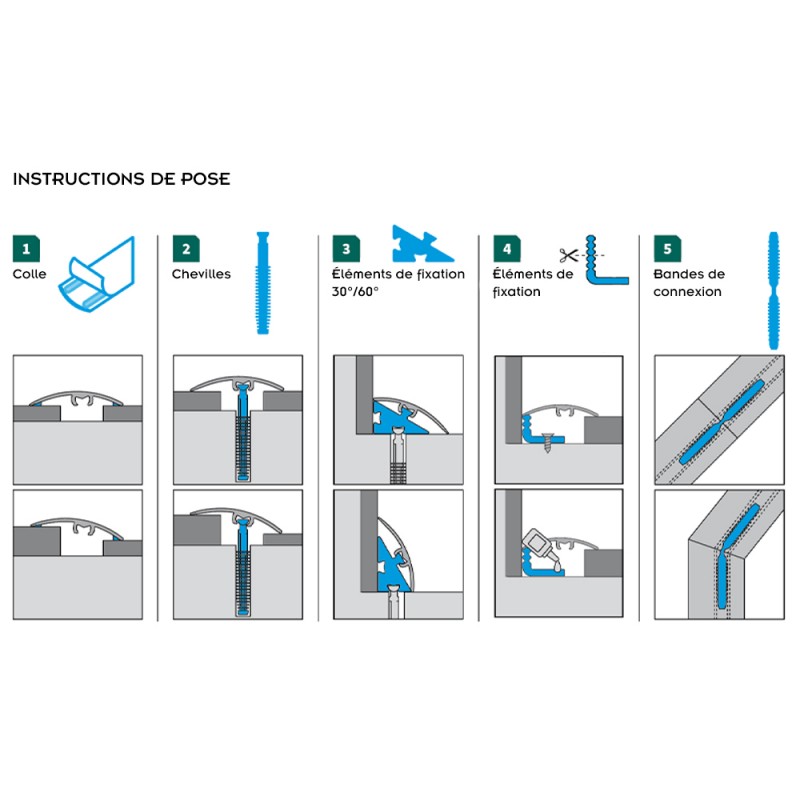 INSTRUCTIONS DE POSE

1
Colle

2
Chevilles

3
Éléments de fixation 30°/60°

4
Éléments de fixation

5
Bandes de connexion