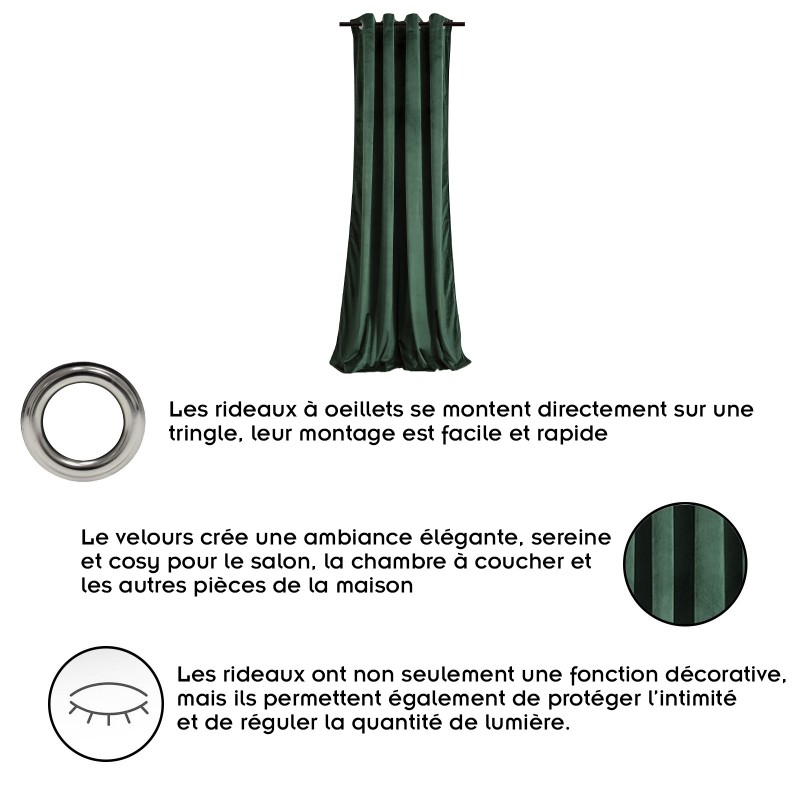 Les rideaux à oeillets se montent directement sur une tringle, leur montage est facile et rapide

Le velours crée une ambiance élégante, sereine et cosy pour le salon, la chambre à coucher et les autres pièces de la maison

Les rideaux ont non seulement une fonction décorative, mais ils permettent également de protéger l'intimité et de réguler la quantité de lumière.