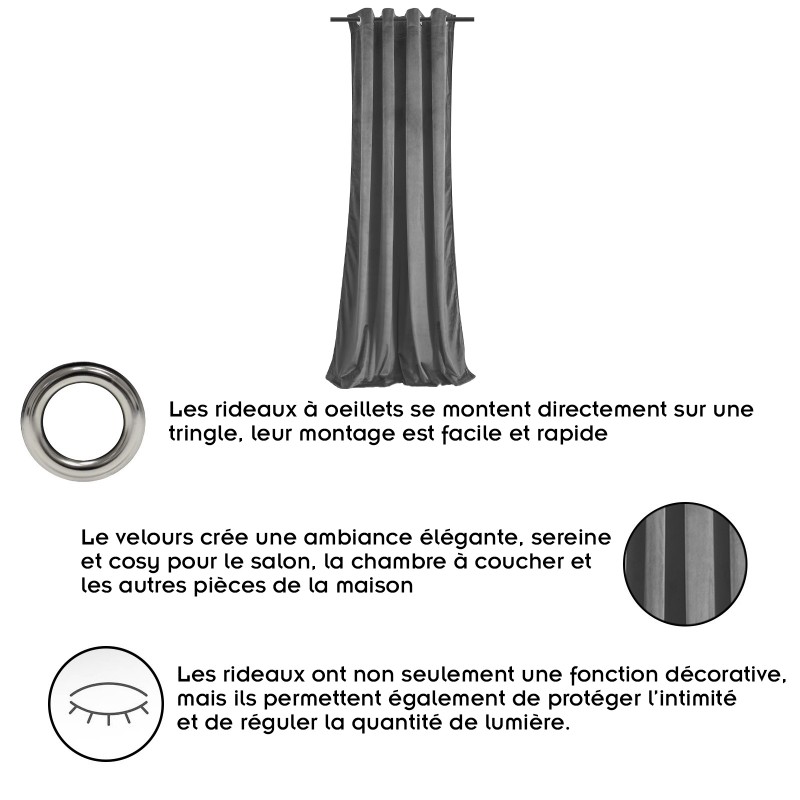 Les rideaux à oeillets se montent directement sur une tringle, leur montage est facile et rapide

Le velours crée une ambiance élégante, sereine et cosy pour le salon, la chambre à coucher et les autres pièces de la maison

Les rideaux ont non seulement une fonction décorative, mais ils permettent également de protéger l'intimité et de réguler la quantité de lumière.