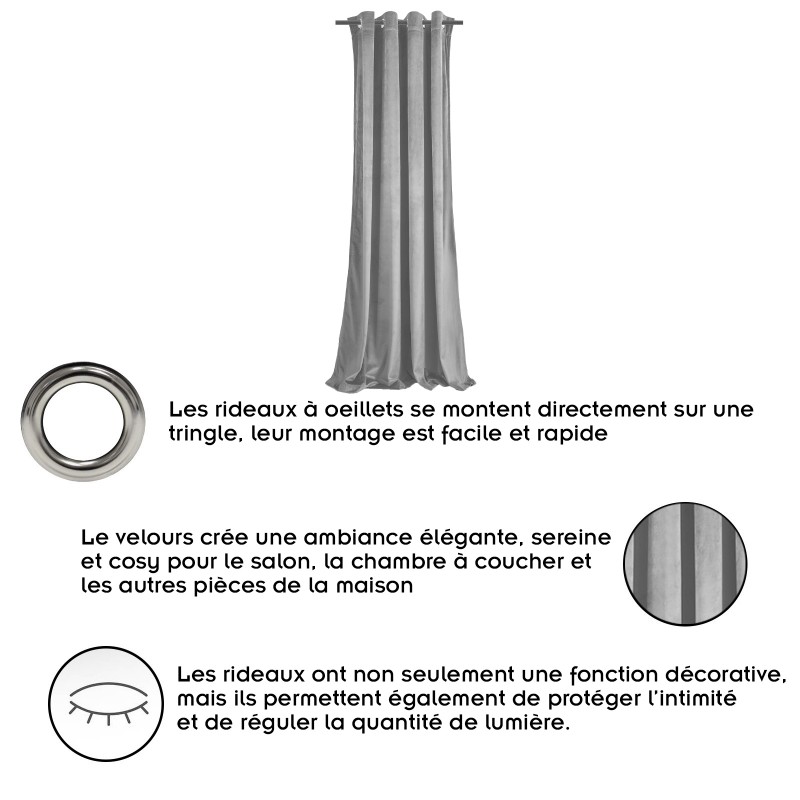 Les rideaux à oeillets se montent directement sur une tringle, leur montage est facile et rapide

Le velours crée une ambiance élégante, sereine et cosy pour le salon, la chambre à coucher et les autres pièces de la maison

Les rideaux ont non seulement une fonction décorative, mais ils permettent également de protéger l'intimité et de réguler la quantité de lumière.