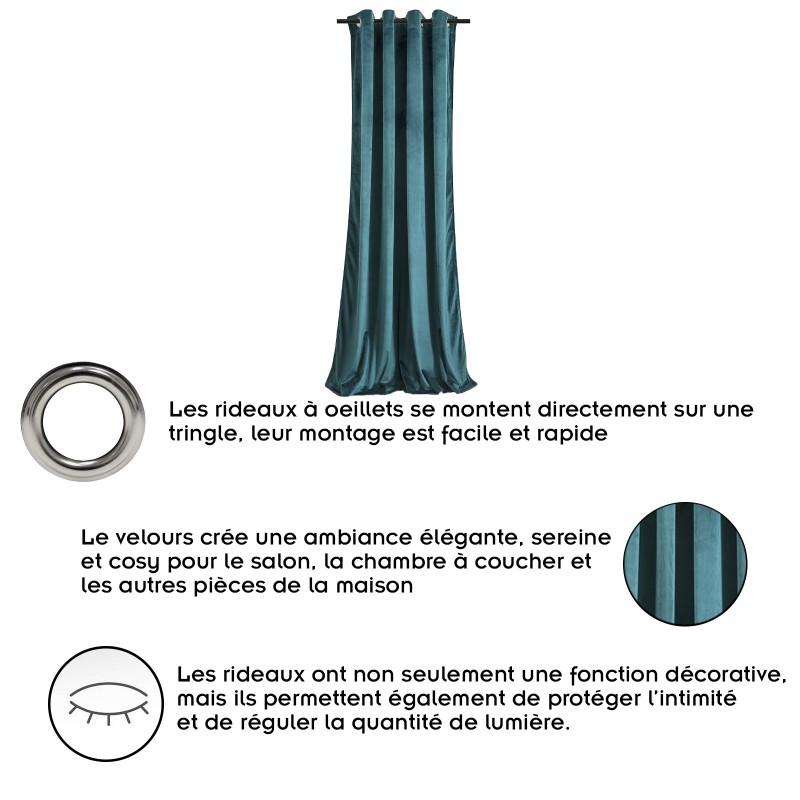 Les rideaux à oeillets se montent directement sur une tringle, leur montage est facile et rapide

Le velours crée une ambiance élégante, sereine et cosy pour le salon, la chambre à coucher et les autres pièces de la maison

Les rideaux ont non seulement une fonction décorative, mais ils permettent également de protéger l'intimité et de réguler la quantité de lumière.