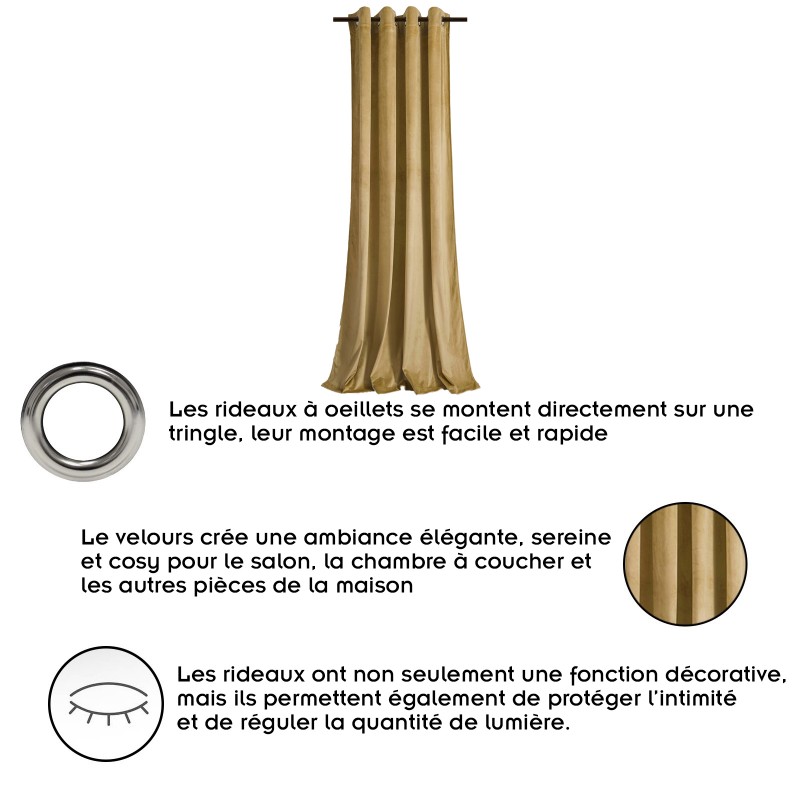 Les rideaux à oeillets se montent directement sur une tringle, leur montage est facile et rapide

Le velours crée une ambiance élégante, sereine et cosy pour le salon, la chambre à coucher et les autres pièces de la maison

Les rideaux ont non seulement une fonction décorative, mais ils permettent également de protéger l'intimité et de réguler la quantité de lumière.