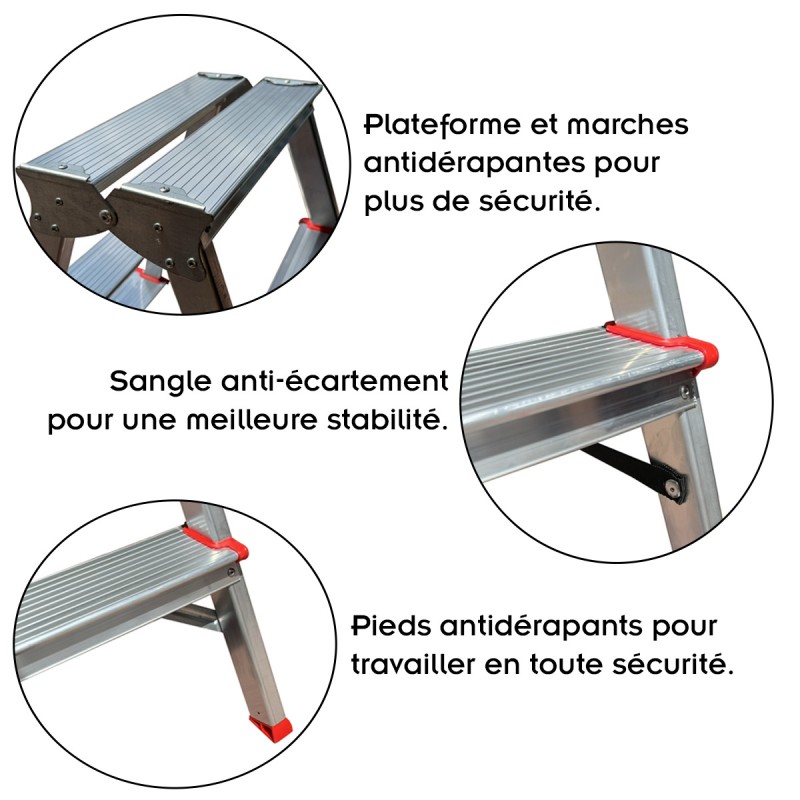 Plateforme et marches antidérapantes pour plus de sécurité.

Sangle anti-écartement pour une meilleure stabilité.

Pieds antidérapants pour travailler en toute sécurité.