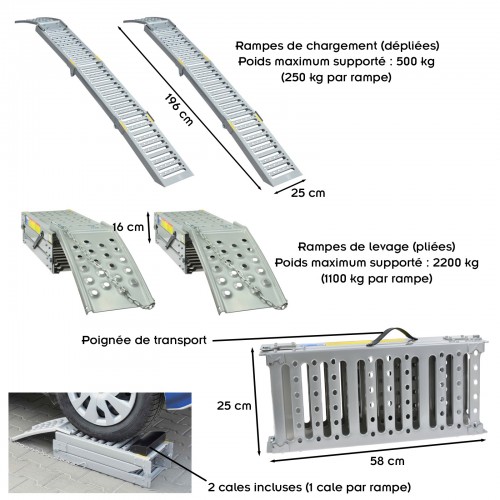 Rampes de chargement (dépliées)
Poids maximum supporté : 500 kg
(250 kg par rampe)

196 cm

25 cm

16 cm

Rampes de levage (pliées)
Poids maximum supporté : 2200 kg
(1100 kg par rampe)

Poignée de transport

25 cm

58 cm

2 cales incluses (1 cale par rampe)