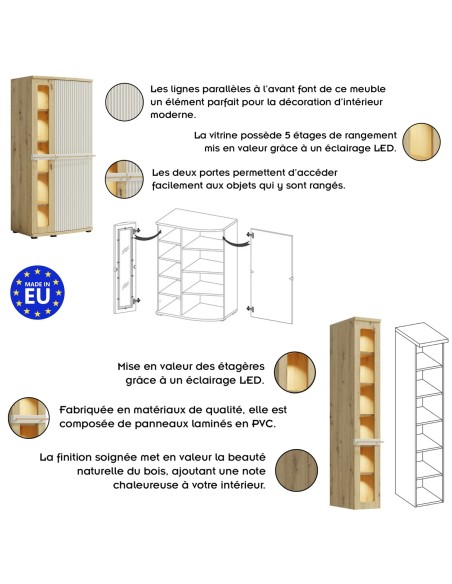 Les lignes parallèles à l'avant font de ce meuble un élément parfait pour la décoration d'intérieur moderne.

La vitrine possède 5 étages de rangement mis en valeur grâce à un éclairage LED.

Les deux portes permettent d'accéder facilement aux objets qui y sont rangés.

MADE IN EU

Mise en valeur des étagères grâce à un éclairage LED.

Fabriquée en matériaux de qualité, elle est composée de panneaux laminés en PVC.

La finition soignée met en valeur la beauté naturelle du bois, ajoutant une note chaleureuse à votre intérieur.