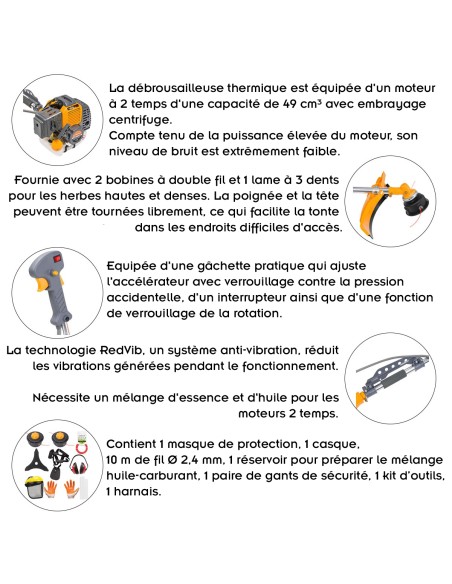 La débrousailleuse thermique est équipée d'un moteur à 2 temps d'une capacité de 49 cm³ avec embrayage centrifuge.
Compte tenu de la puissance élevée du moteur, son niveau de bruit est extrêmement faible.

Fournie avec 2 bobines à double fil et 1 lame à 3 dents pour les herbes hautes et denses. La poignée et la tête peuvent être tournées librement, ce qui facilite la tonte dans les endroits difficiles d'accès.

Equipée d'une gâchette pratique qui ajuste l'accélérateur avec verrouillage contre la pression accidentelle, d'un interrupteur ainsi que d'une fonction de verrouillage de la rotation.

La technologie RedVib, un système anti-vibration, réduit les vibrations générées pendant le fonctionnement.

Nécessite un mélange d'essence et d'huile pour les moteurs 2 temps.

Contient 1 masque de protection, 1 casque, 10 m de fil Ø 2,4 mm, 1 réservoir pour préparer le mélange huile-carburant, 1 paire de gants de sécurité, 1 kit d'outils, 1 harnais.