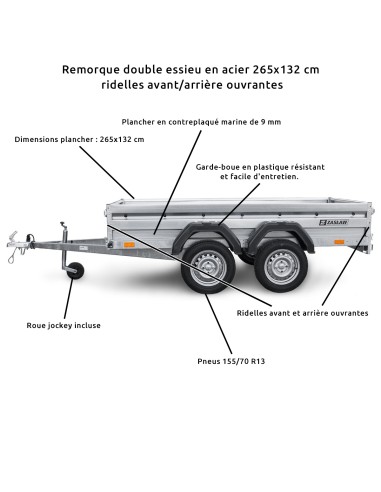 Remorque double essieu en acier 265x132 cm
ridelles avant/arrière ouvrantes

Plancher en contreplaqué marine de 9 mm

Dimensions plancher : 265x132 cm

Garde-boue en plastique résistant
et facile d'entretien.

ZASLAW

Ridelles avant et arrière ouvrantes

Roue jockey incluse

Pneus 155/70 R13