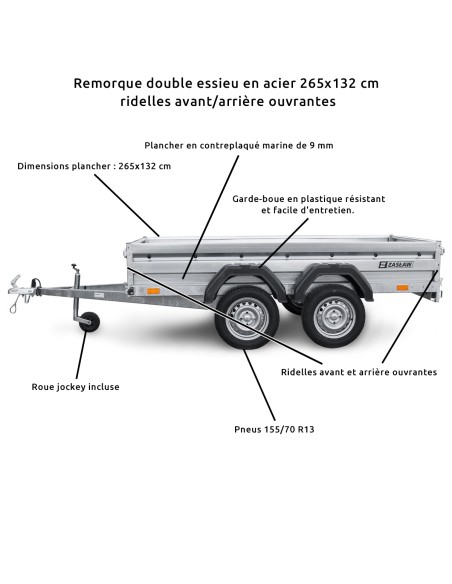 Remorque double essieu en acier 265x132 cm
ridelles avant/arrière ouvrantes

Plancher en contreplaqué marine de 9 mm

Dimensions plancher : 265x132 cm

Garde-boue en plastique résistant et facile d'entretien.

ZASŁAW

Ridelles avant et arrière ouvrantes

Roue jockey incluse

Pneus 155/70 R13