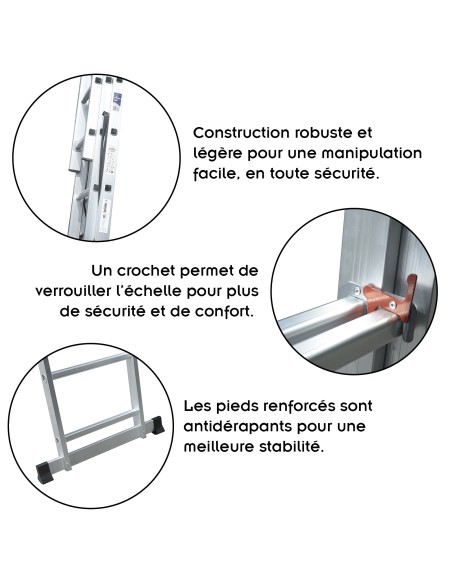 Construction robuste et légère pour une manipulation facile, en toute sécurité.

Un crochet permet de verrouiller l'échelle pour plus de sécurité et de confort.

Les pieds renforcés sont antidérapants pour une meilleure stabilité.