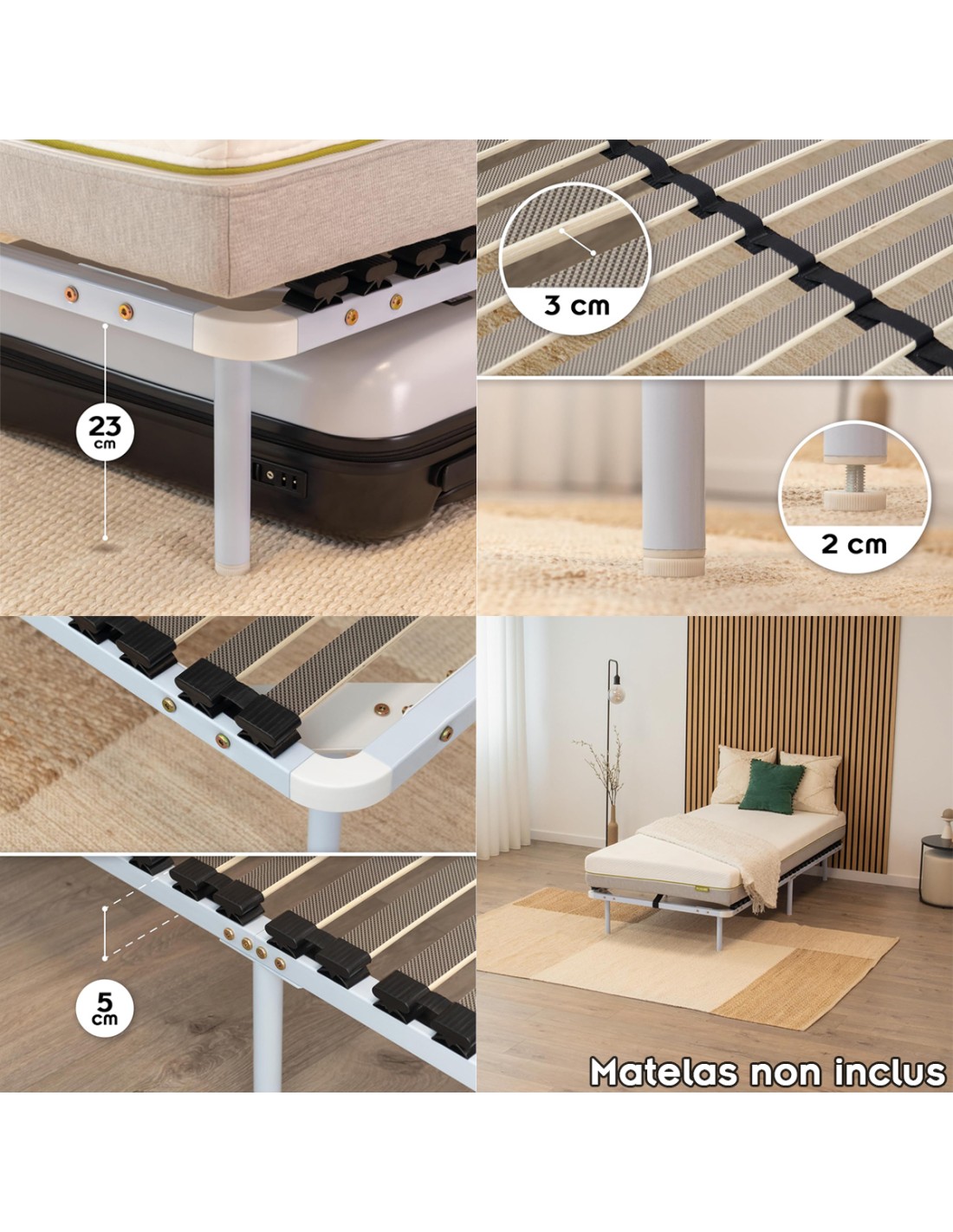 23 cm

3 cm

2 cm

5 cm

Matelas non inclus