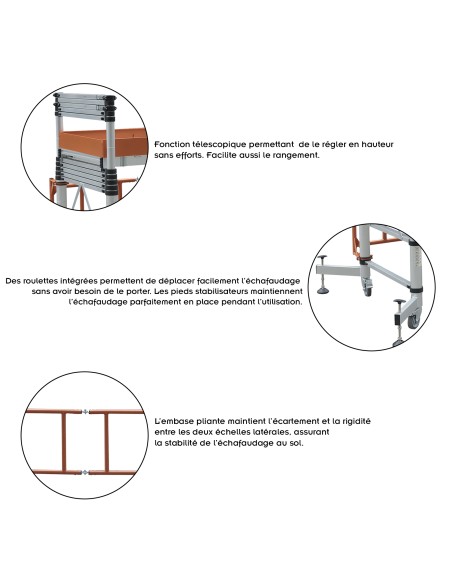 Fonction télescopique permettant de le régler en hauteur sans efforts. Facilite aussi le rangement.

Des roulettes intégrées permettent de déplacer facilement l'échafaudage sans avoir besoin de le porter. Les pieds stabilisateurs maintiennent l'échafaudage parfaitement en place pendant l'utilisation.

L'embase pliante maintient l'écartement et la rigidité entre les deux échelles latérales, assurant la stabilité de l'échafaudage au sol.