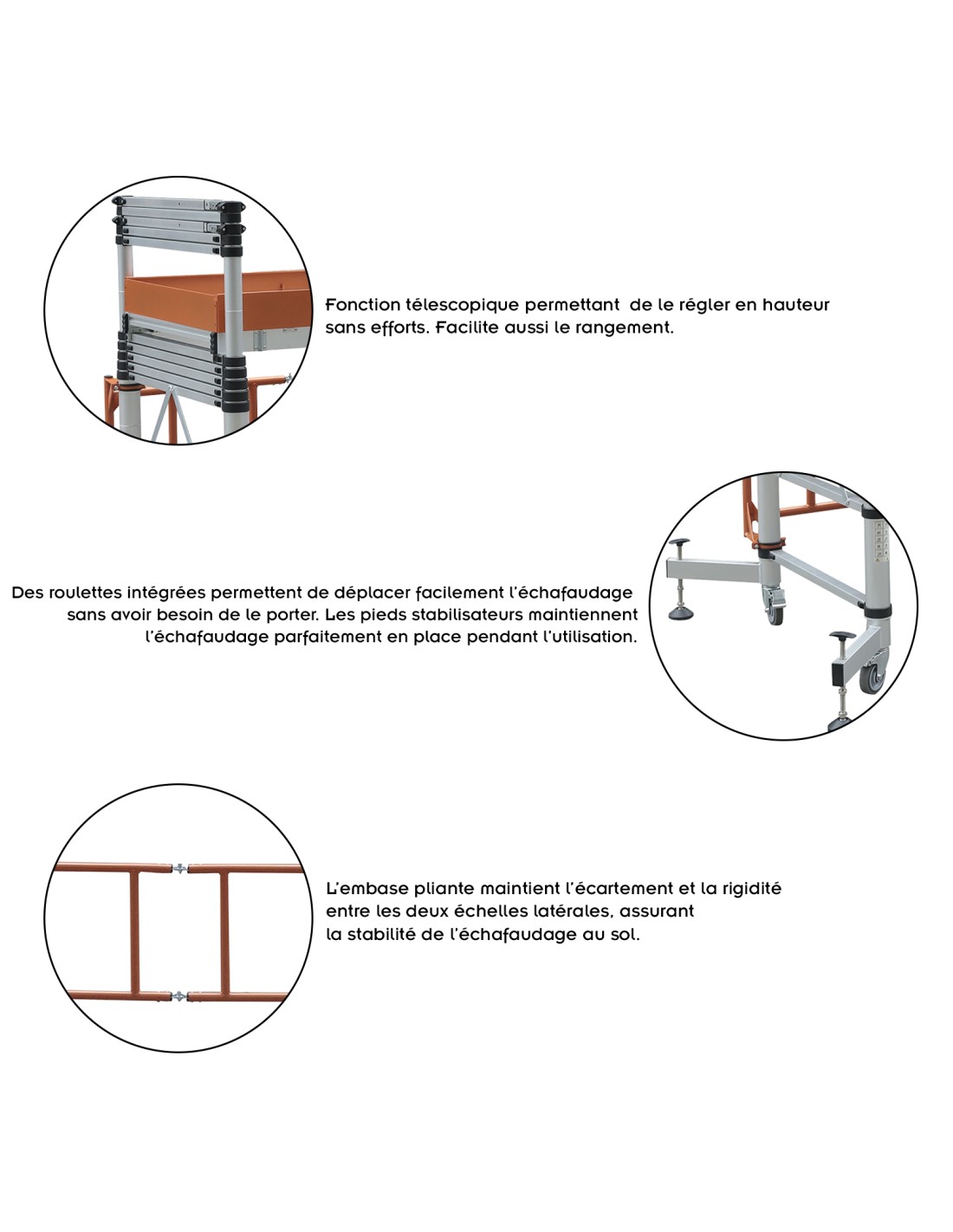 Fonction télescopique permettant de le régler en hauteur sans efforts. Facilite aussi le rangement.

Des roulettes intégrées permettent de déplacer facilement l'échafaudage sans avoir besoin de le porter. Les pieds stabilisateurs maintiennent l'échafaudage parfaitement en place pendant l'utilisation.

L'embase pliante maintient l'écartement et la rigidité entre les deux échelles latérales, assurant la stabilité de l'échafaudage au sol.