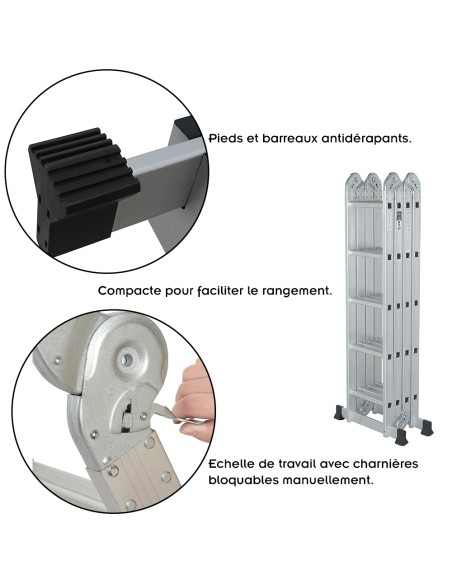 Pieds et barreaux antidérapants.

Compacte pour faciliter le rangement.

Echelle de travail avec charnières bloquables manuellement.