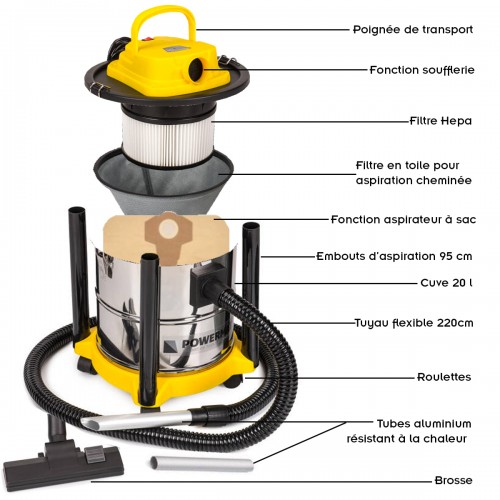 Poignée de transport

Fonction soufflerie

Filtre Hepa

Filtre en toile pour aspiration cheminée

Fonction aspirateur à sac

Embouts d'aspiration 95 cm

Cuve 20 l

Tuyau flexible 220cm

POWERM

Roulettes

Tubes aluminium résistant à la chaleur

Brosse